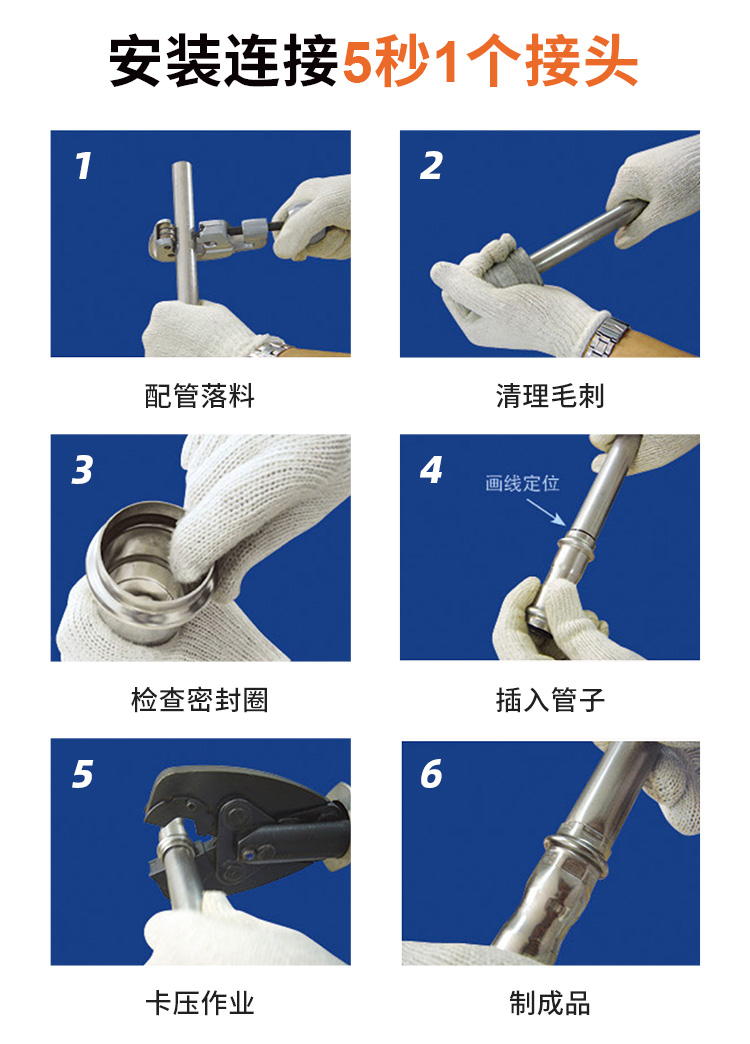 安装连接5秒1个接头

1
配管落料

2
清理毛刺

3
检查密封圈

4
画线定位
插入管子

5
卡压作业

6
制成品